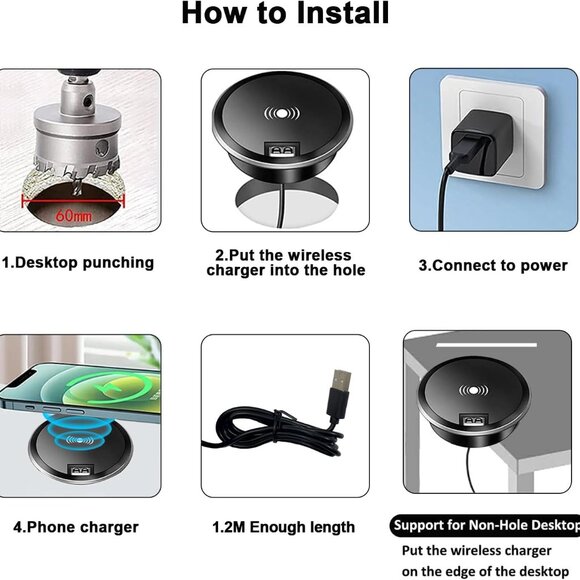 How to Install

60mm

1.Desktop punching

2.Put the wireless charger into the hole

3.Connect to power

4.Phone charger

1.2M Enough length

Support for Non-Hole Desktop

Put the wireless charger on the edge of the desktop